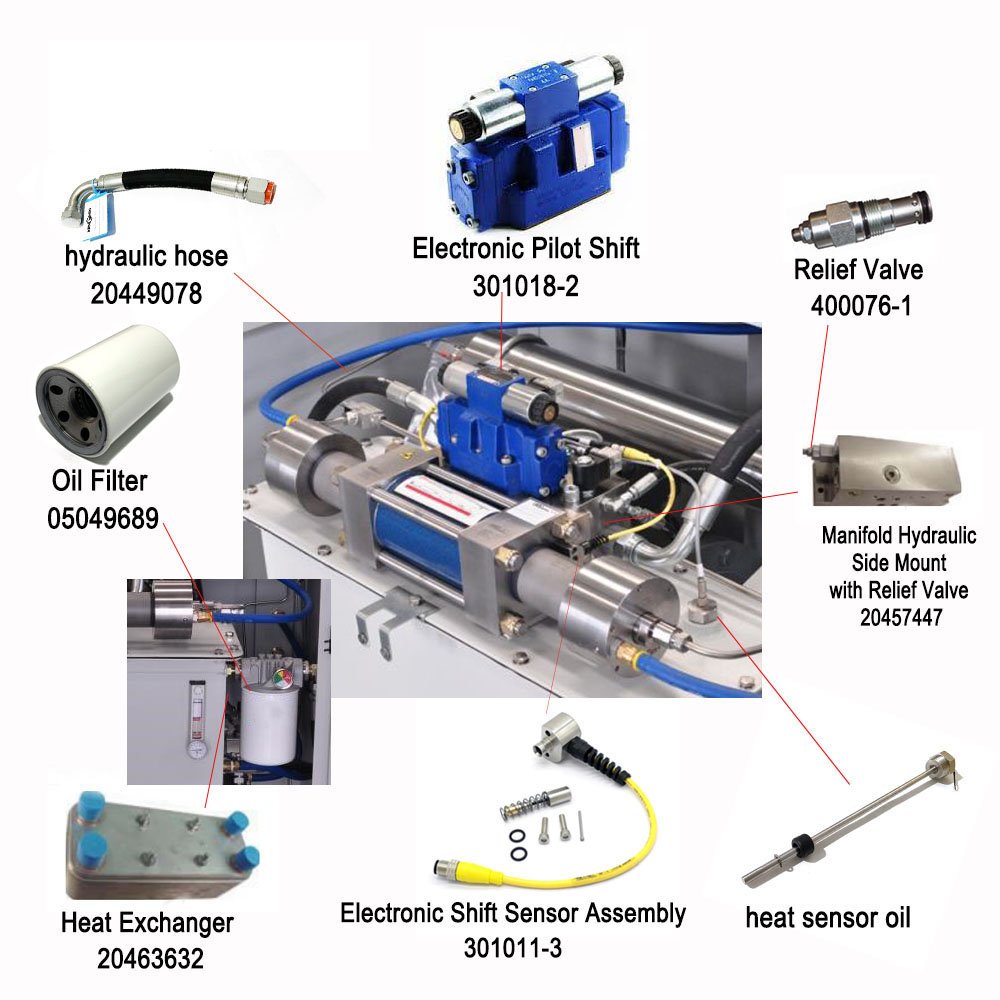 hydraulic hose
20449078

Electronic Pilot Shift
301018-2

Relief Valve
400076-1

Oil Filter
05049689

Manifold Hydraulic
Side Mount
with Relief Valve
20457447

Heat Exchanger
20463632

Electronic Shift Sensor Assembly
301011-3

heat sensor oil