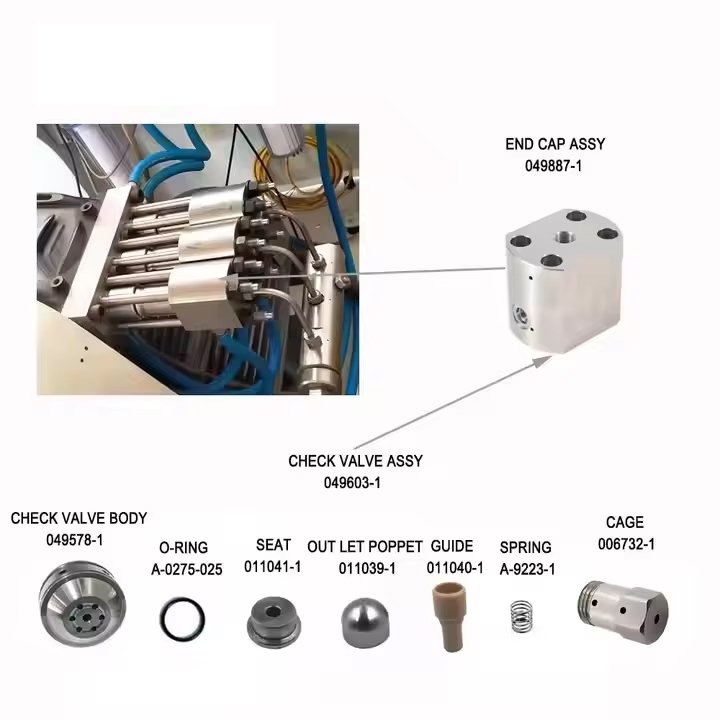 END CAP ASSY
049887-1

CHECK VALVE ASSY
049603-1

CHECK VALVE BODY
049578-1

O-RING
A-0275-025

SEAT
011041-1

OUT LET POPPET
011039-1

GUIDE
011040-1

SPRING
A-9223-1

CAGE
006732-1