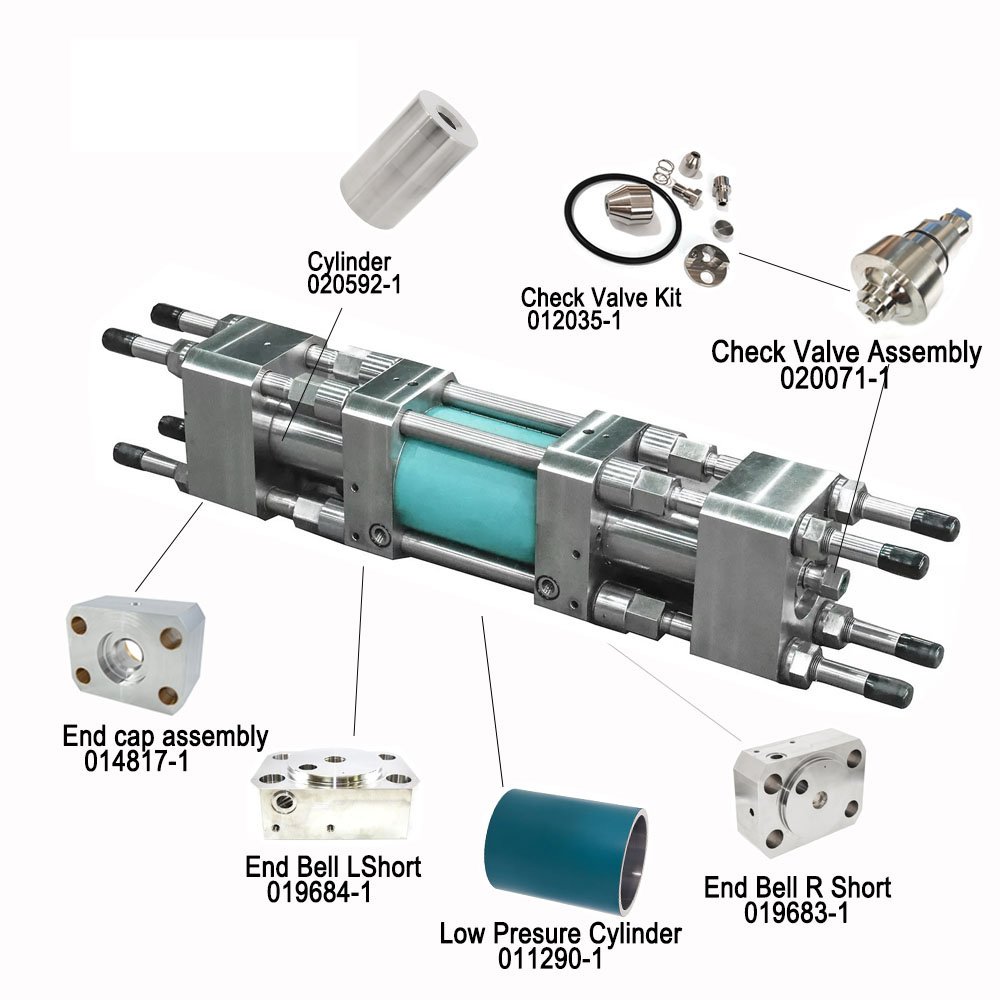 Cylinder
020592-1

Check Valve Kit
012035-1

Check Valve Assembly
020071-1

End cap assembly
014817-1

End Bell LShort
019684-1

Low Presure Cylinder
011290-1

End Bell R Short
019683-1